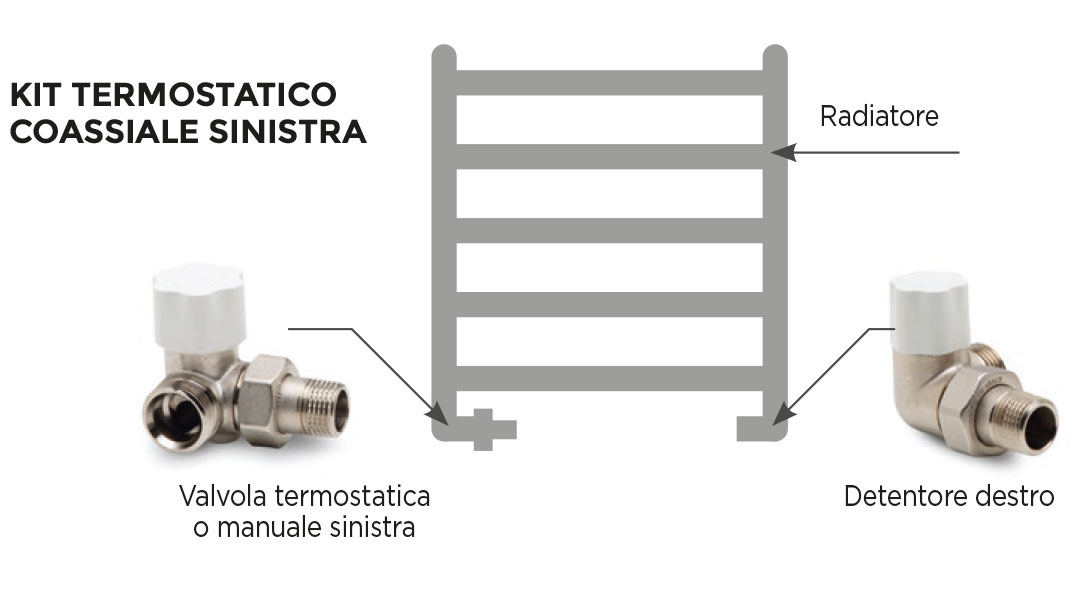 KIT TERMOSTATICO
COASSIALE SINISTRA

Radiatore

Valvola termostatica
o manuale sinistra

Detentore destro