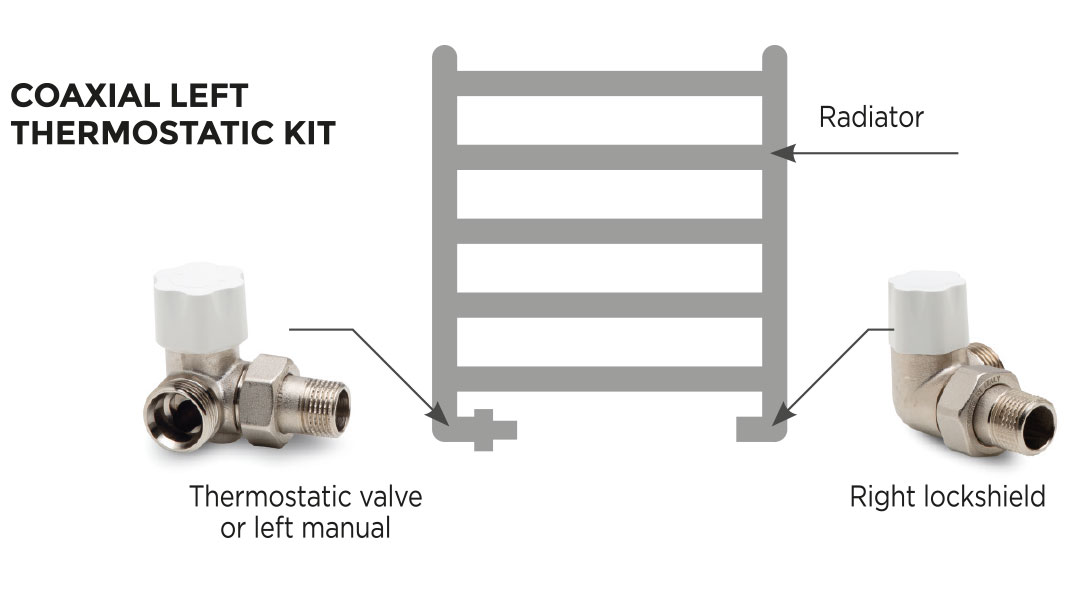 COAXIAL LEFT THERMOSTATIC KIT

Radiator

Thermostatic valve or left manual

Right lockshield